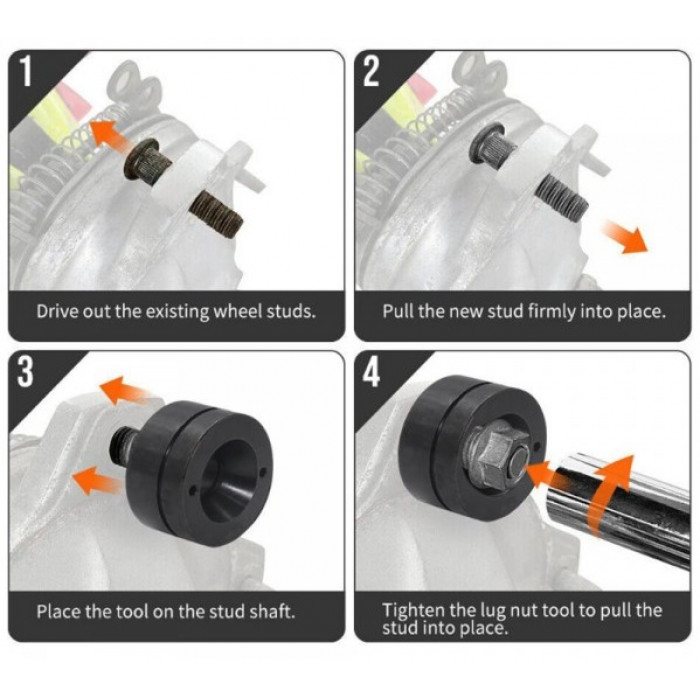 1

Drive out the existing wheel studs.

2

Pull the new stud firmly into place.

3

Place the tool on the stud shaft.

4

Tighten the lug nut tool to pull the stud into place.